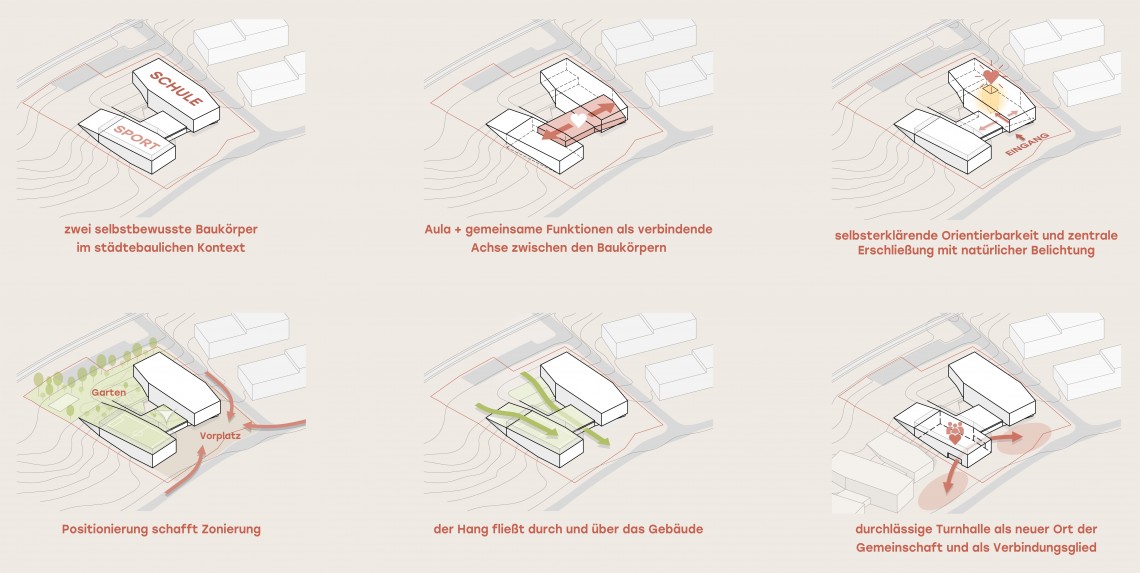 SCHULE

SPORT

zwei selbstbewusste Baukörper im städtebaulichen Kontext

Aula + gemeinsame Funktionen als verbindende Achse zwischen den Baukörpern

EINGANG

selbsterklärende Orientierbarkeit und zentrale Erschließung mit natürlicher Belichtung

Garten

Vorplatz

Positionierung schafft Zonierung

der Hang fließt durch und über das Gebäude

durchlässige Turnhalle als neuer Ort der Gemeinschaft und als Verbindungsglied