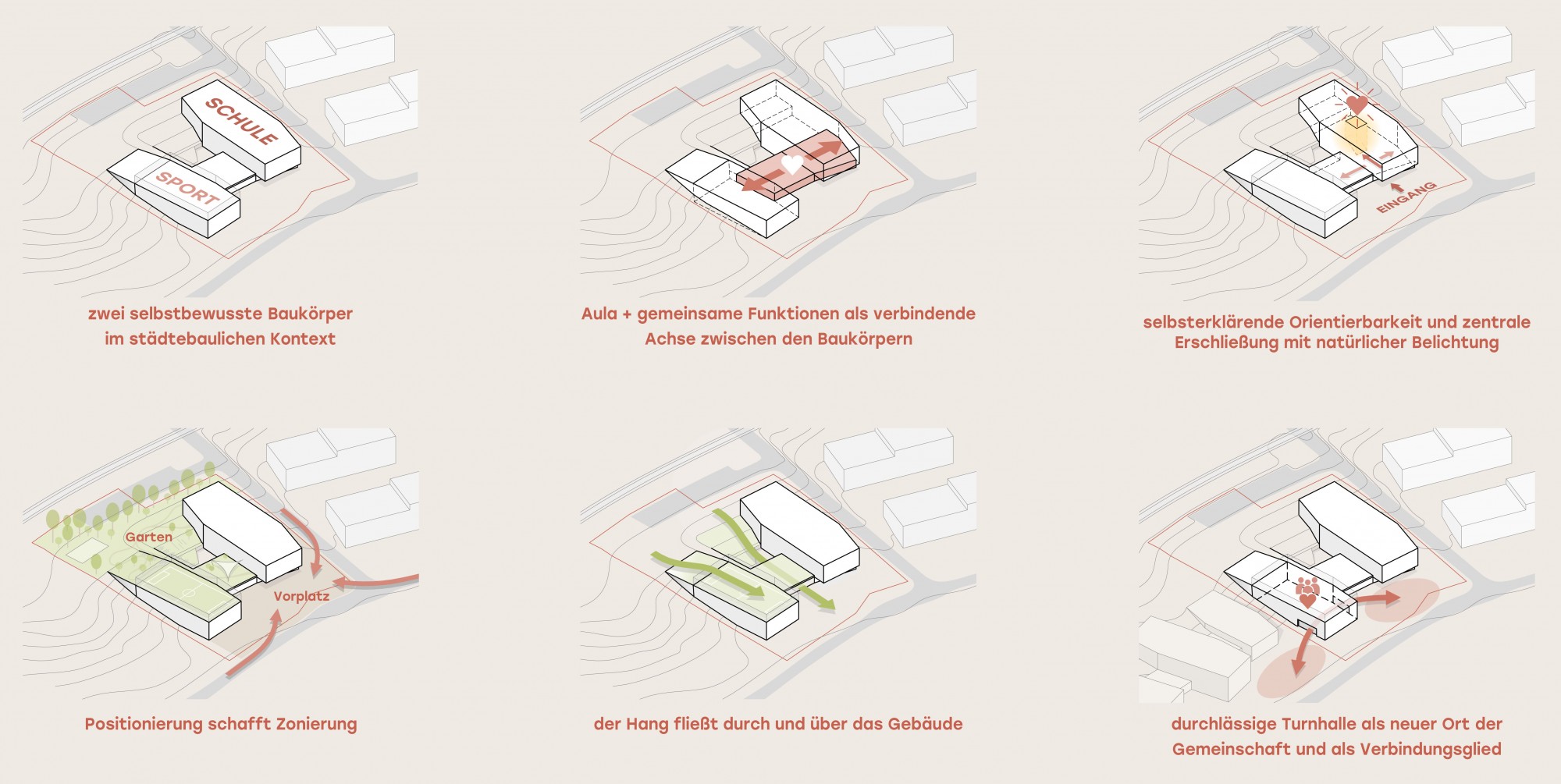 SCHULE

SPORT

zwei selbstbewusste Baukörper im städtebaulichen Kontext

Aula + gemeinsame Funktionen als verbindende Achse zwischen den Baukörpern

EINGANG

selbsterklärende Orientierbarkeit und zentrale Erschließung mit natürlicher Belichtung

Garten

Vorplatz

Positionierung schafft Zonierung

der Hang fließt durch und über das Gebäude

durchlässige Turnhalle als neuer Ort der Gemeinschaft und als Verbindungsglied